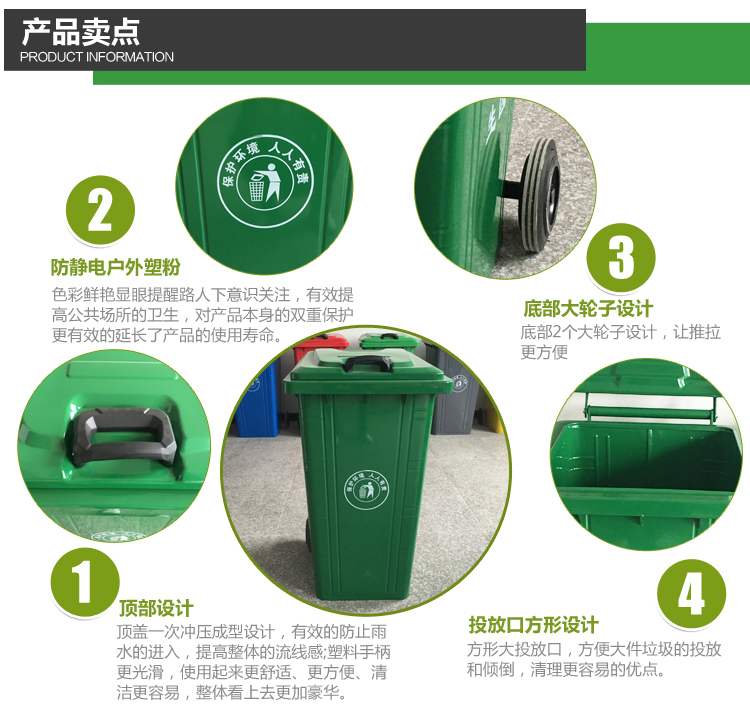 产品卖点
PRODUCT INFORMATION

保护环境 人人有责

2

防静电户外塑粉
色彩鲜艳显眼提醒路人下意识关注，有效提高公共场所的卫生，对产品本身的双重保护更有效的延长了产品的使用寿命。

3

底部大轮子设计
底部2个大轮子设计，让推拉更方便

保护环境 人人有责

1

顶部设计
顶盖一次冲压成型设计，有效的防止雨水的进入，提高整体的流线感;塑料手柄更光滑，使用起来更舒适、更方便、清洁更容易，整体看上去更加豪华。

4

投放口方形设计
方形大投放口，方便大件垃圾的投放和倾倒，清理更容易的优点。